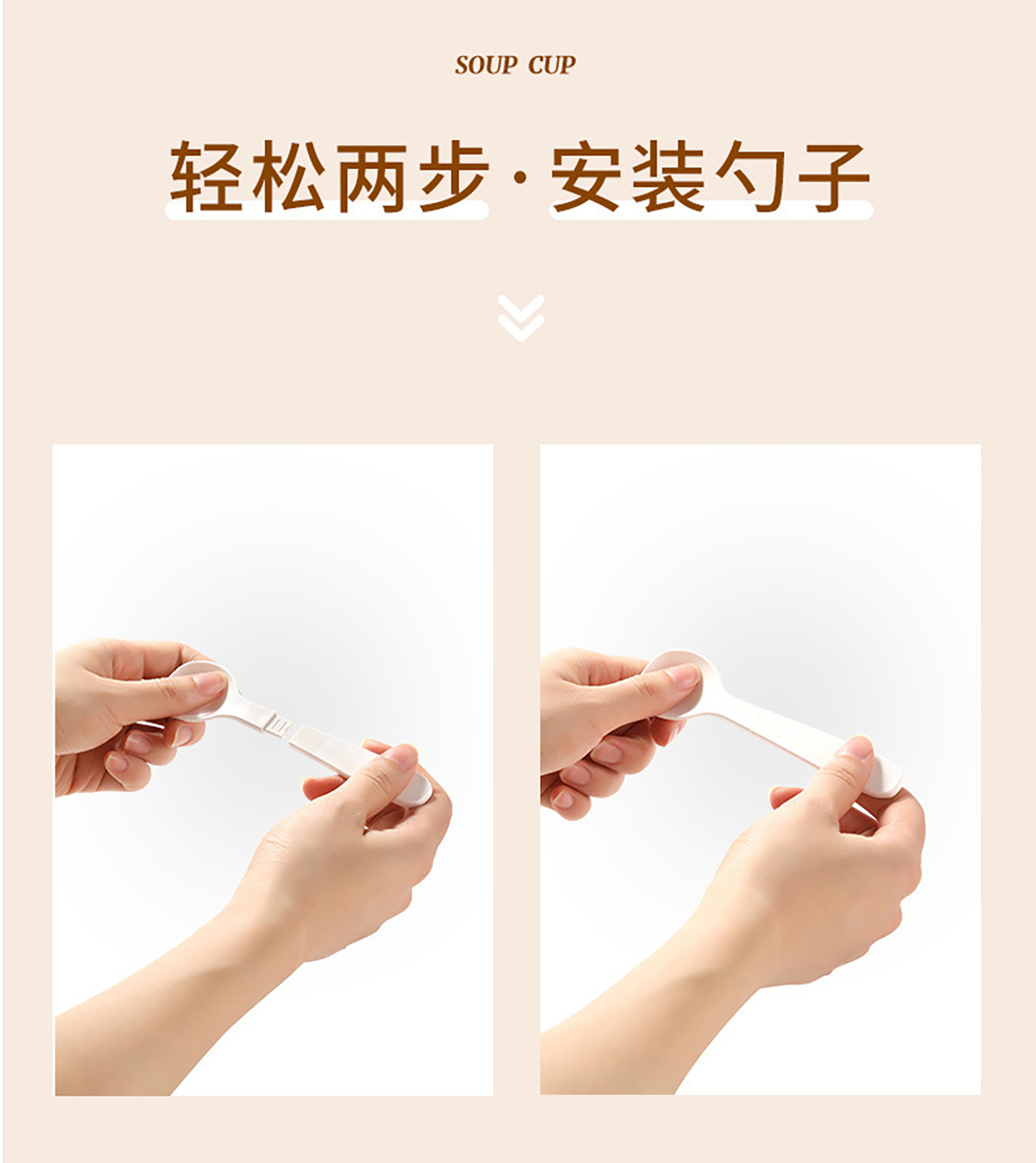 SOUP CUP

轻松两步·安装勺子