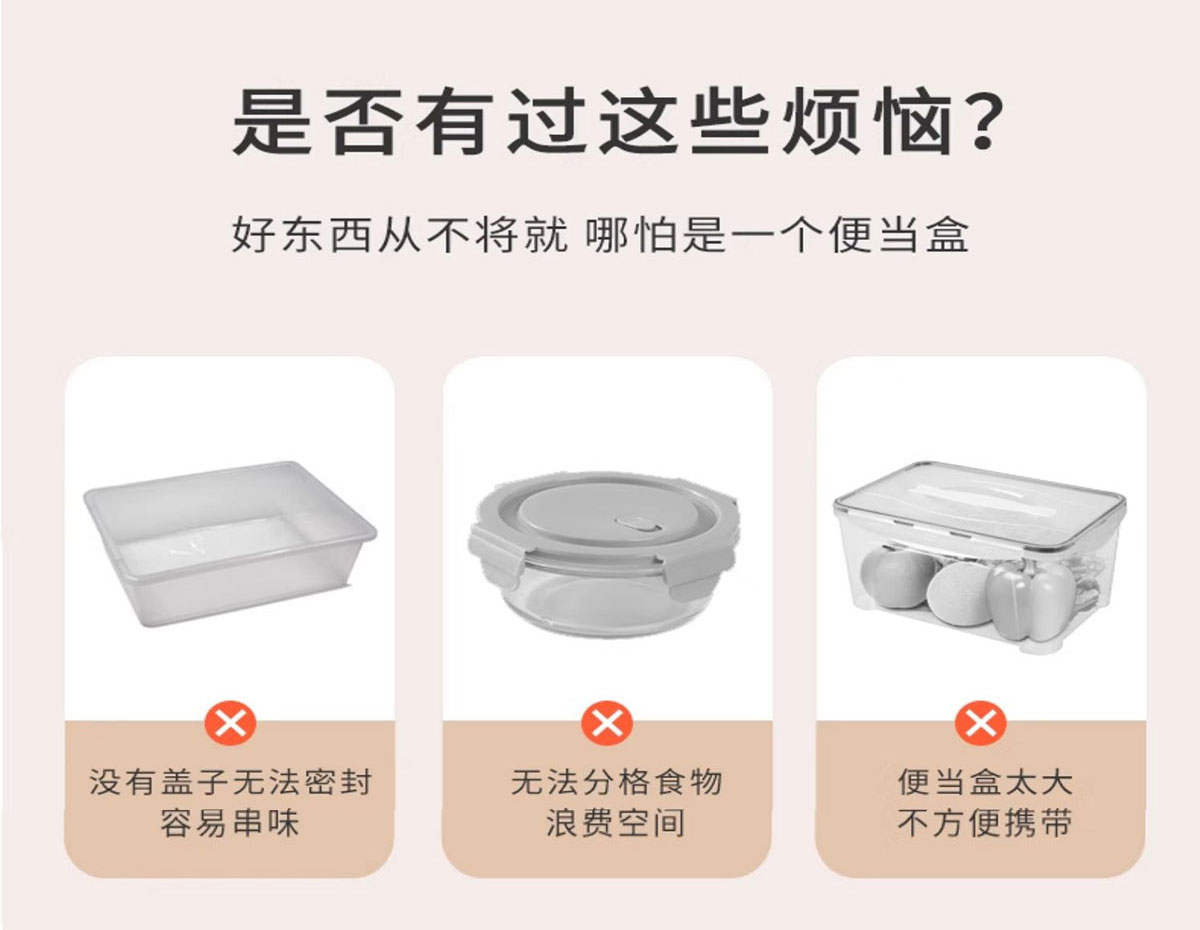 是否有过这些烦恼？

好东西从不将就 哪怕是一个便当盒

没有盖子无法密封
容易串味

无法分格食物
浪费空间

便当盒太大
不方便携带